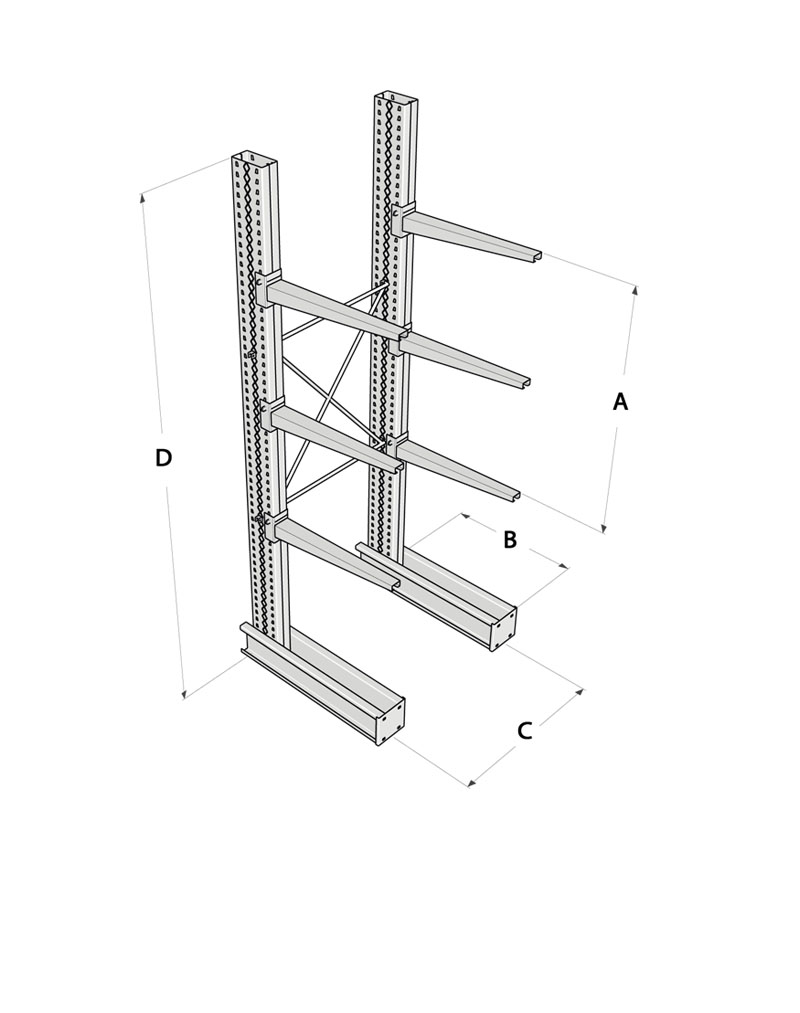 D
A
B
C